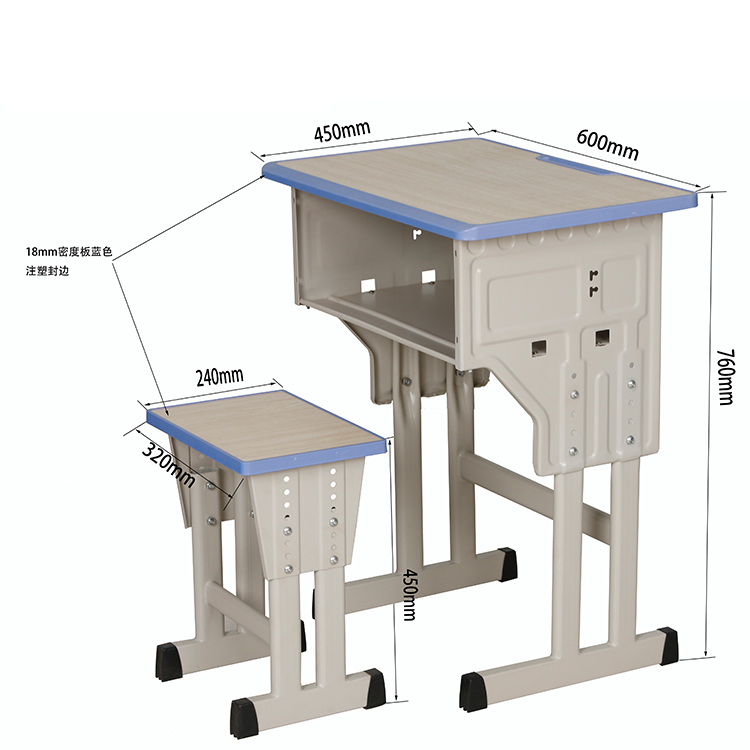 450mm

600mm

18mm密度板蓝色
注塑封边

760mm

240mm

320mm

450mm